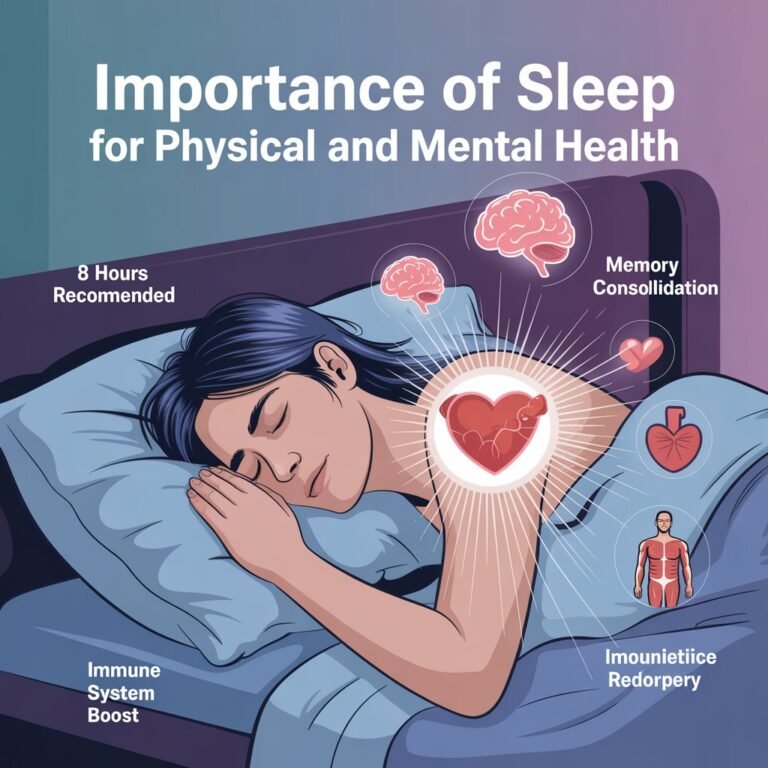 Importance of Sleep
for Physical and Mental Health

8 Hours
Recomended

Memory
Consollidation

Immune
System
Boost

Imounietiice
Redorpery