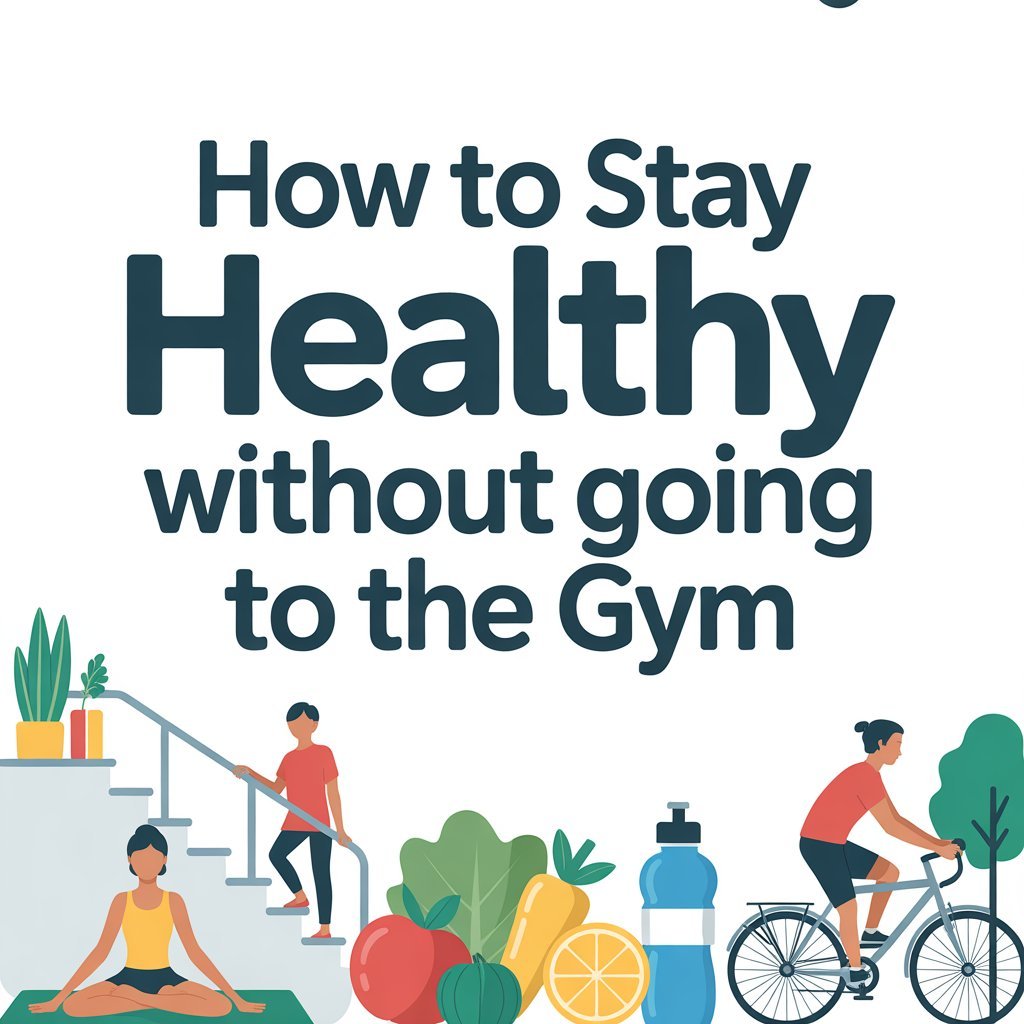 How to Stay
Healthy
without going
to the Gym