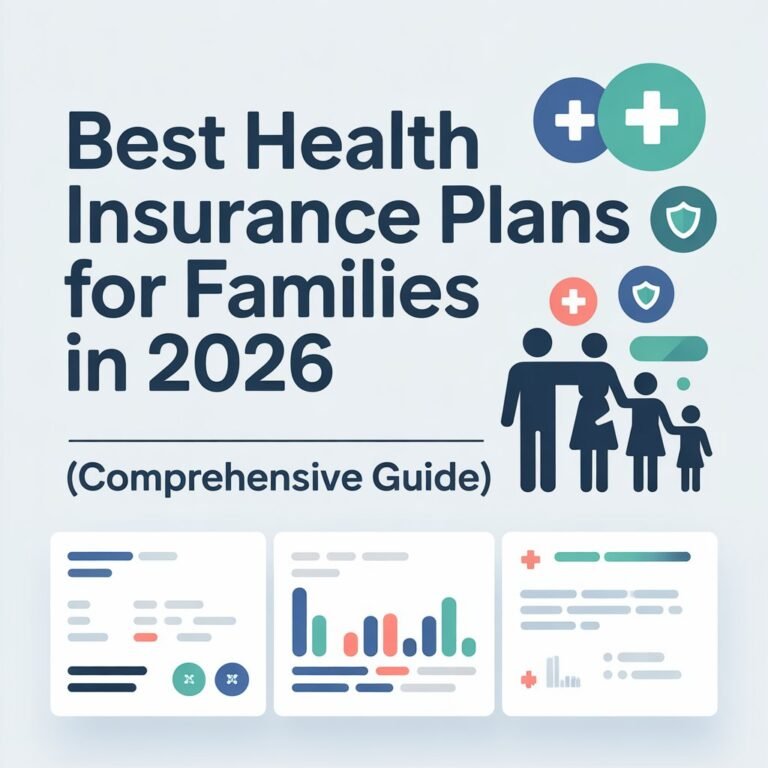 Best Health Insurance Plans for Families in 2026

(Comprehensive Guide)