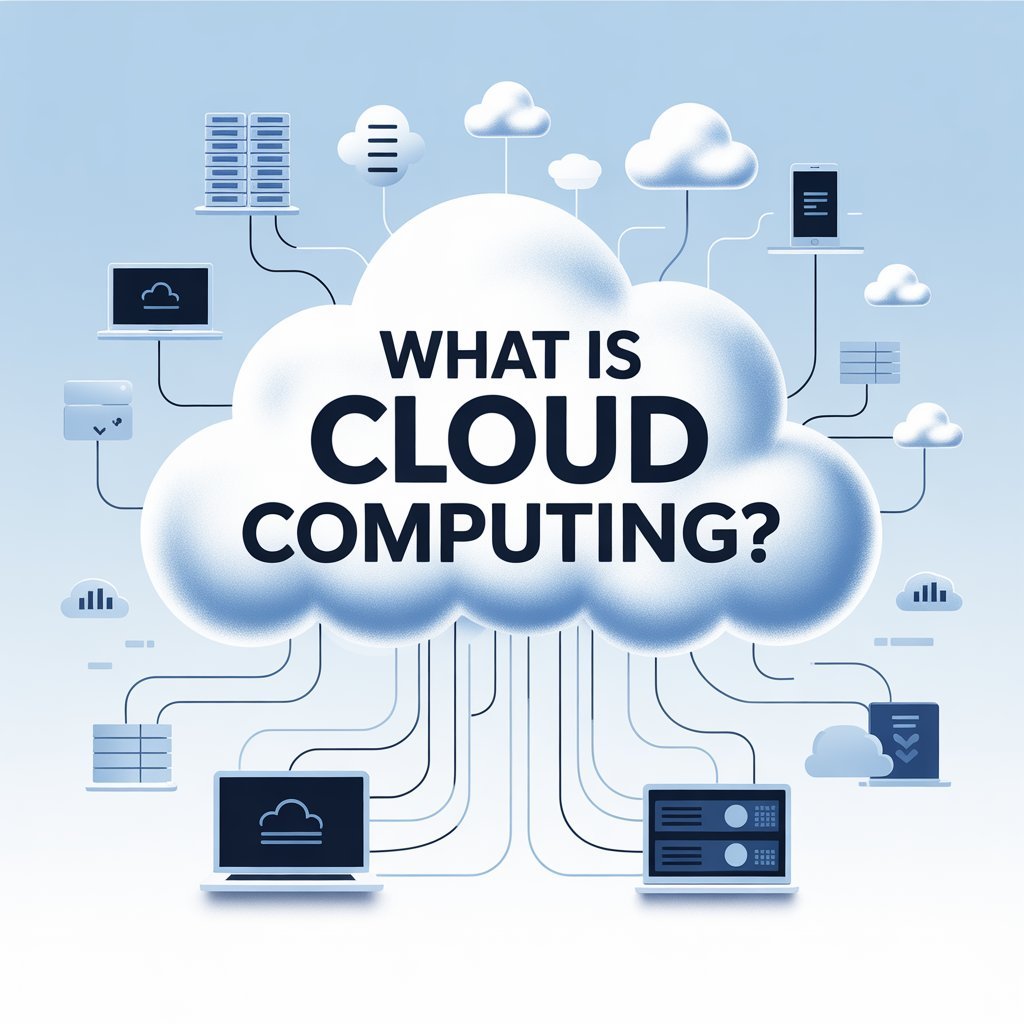 WHAT IS CLOUD COMPUTING?