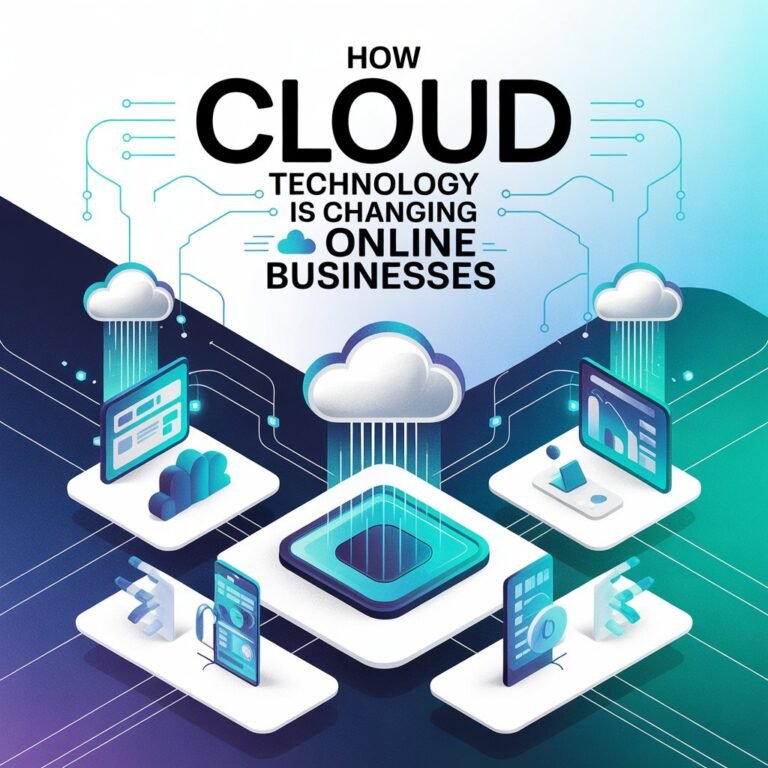 HOW
CLOUD
TECHNOLOGY
IS CHANGING
ONLINE
BUSINESSES