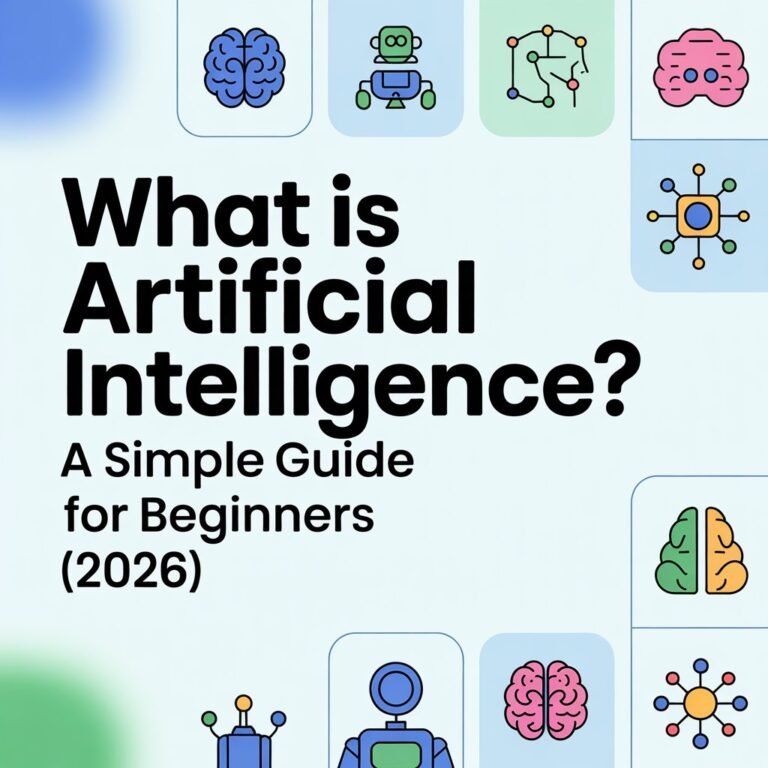 What is Artificial Intelligence?

A Simple Guide for Beginners (2026)